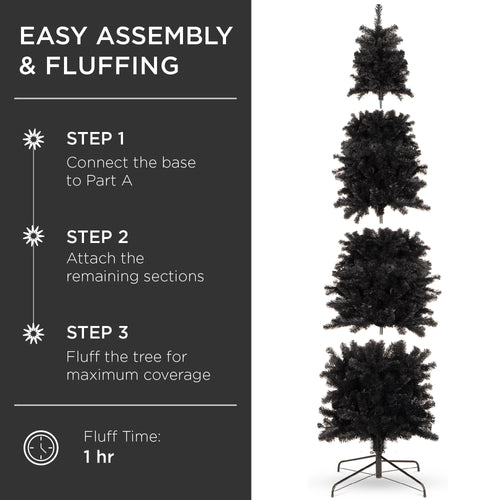 EASY ASSEMBLY & FLUFFING

STEP 1
Connect the base to Part A

STEP 2
Attach the remaining sections

STEP 3
Fluff the tree for maximum coverage

Fluff Time:
1 hr