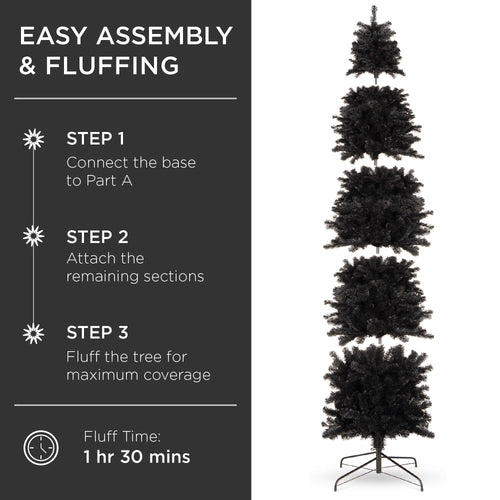 EASY ASSEMBLY & FLUFFING

STEP 1
Connect the base to Part A

STEP 2
Attach the remaining sections

STEP 3
Fluff the tree for maximum coverage

Fluff Time:
1 hr 30 mins