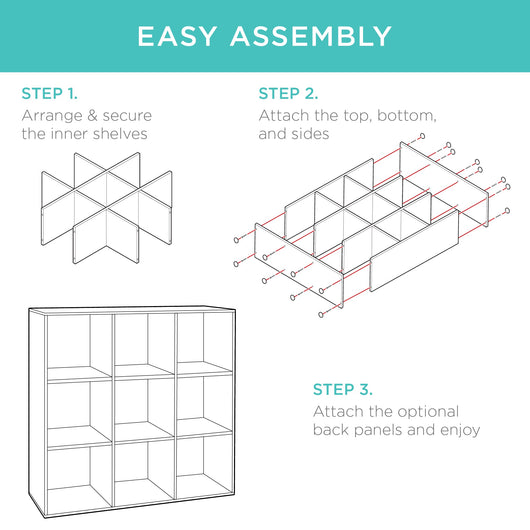 EASY ASSEMBLY

STEP 1.
Arrange & secure the inner shelves

STEP 2.
Attach the top, bottom, and sides

STEP 3.
Attach the optional back panels and enjoy