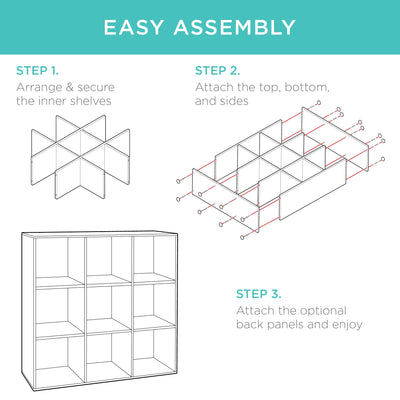 EASY ASSEMBLY

STEP 1.
Arrange & secure the inner shelves

STEP 2.
Attach the top, bottom, and sides

STEP 3.
Attach the optional back panels and enjoy