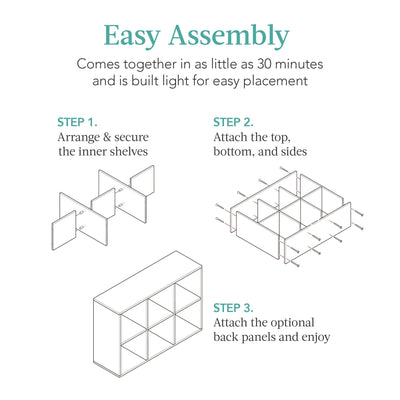 Easy Assembly

Comes together in as little as 30 minutes and is built light for easy placement

STEP 1.
Arrange & secure the inner shelves

STEP 2.
Attach the top, bottom, and sides

STEP 3.
Attach the optional back panels and enjoy