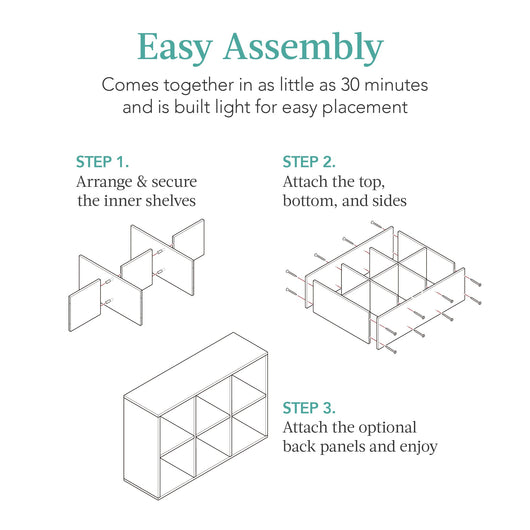 Easy Assembly

Comes together in as little as 30 minutes and is built light for easy placement

STEP 1.
Arrange & secure the inner shelves

STEP 2.
Attach the top, bottom, and sides

STEP 3.
Attach the optional back panels and enjoy