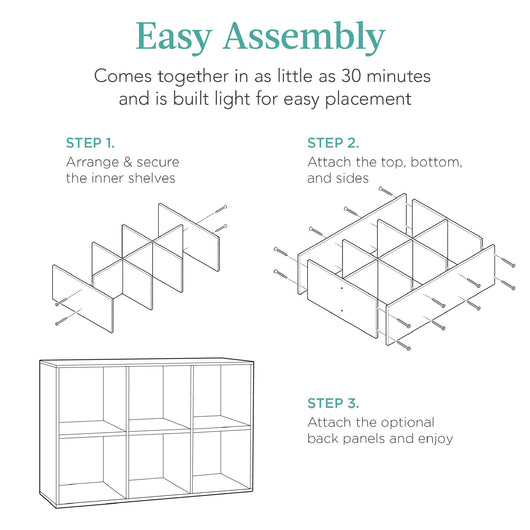 Easy Assembly

Comes together in as little as 30 minutes and is built light for easy placement

STEP 1.
Arrange & secure the inner shelves

STEP 2.
Attach the top, bottom, and sides

STEP 3.
Attach the optional back panels and enjoy