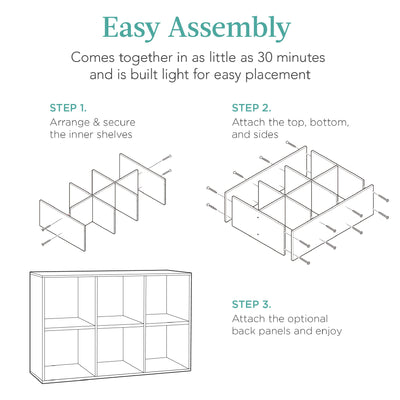 Easy Assembly

Comes together in as little as 30 minutes and is built light for easy placement

STEP 1.
Arrange & secure the inner shelves

STEP 2.
Attach the top, bottom, and sides

STEP 3.
Attach the optional back panels and enjoy