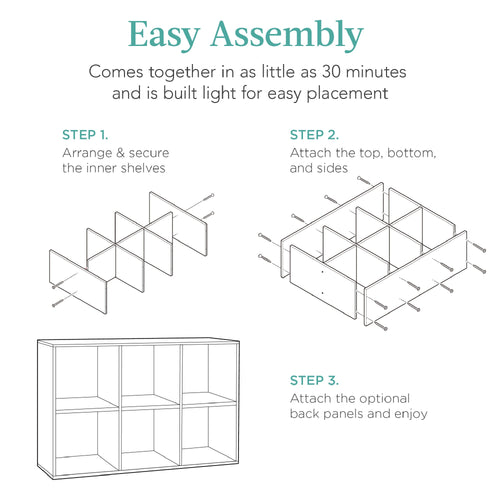 Easy Assembly

Comes together in as little as 30 minutes and is built light for easy placement

STEP 1.
Arrange & secure the inner shelves

STEP 2.
Attach the top, bottom, and sides

STEP 3.
Attach the optional back panels and enjoy