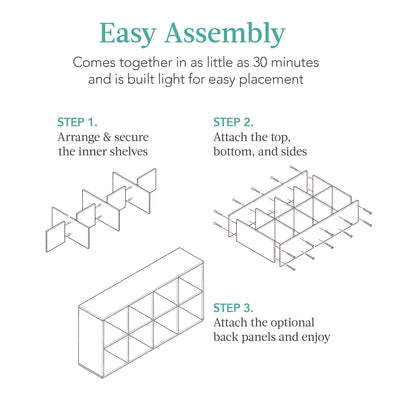 Easy Assembly

Comes together in as little as 30 minutes and is built light for easy placement

STEP 1.
Arrange & secure the inner shelves

STEP 2.
Attach the top, bottom, and sides

STEP 3.
Attach the optional back panels and enjoy