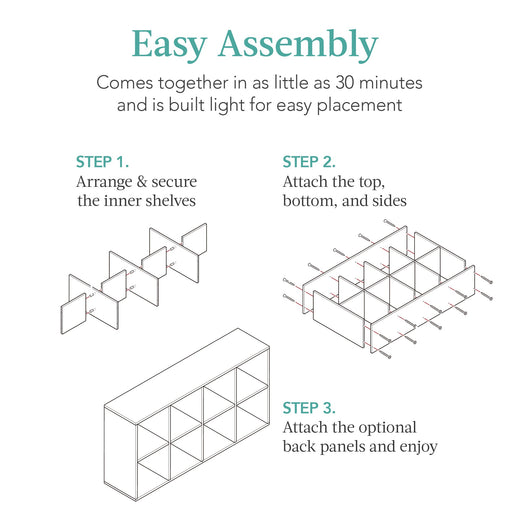 Easy Assembly

Comes together in as little as 30 minutes and is built light for easy placement

STEP 1.
Arrange & secure the inner shelves

STEP 2.
Attach the top, bottom, and sides

STEP 3.
Attach the optional back panels and enjoy