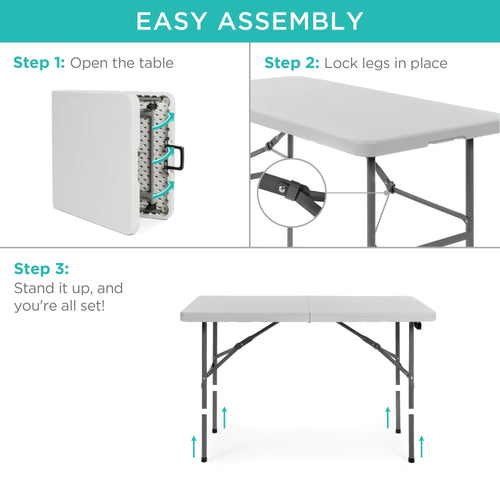 EASY ASSEMBLY

Step 1: Open the table

Step 2: Lock legs in place

Step 3:
Stand it up, and you're all set!