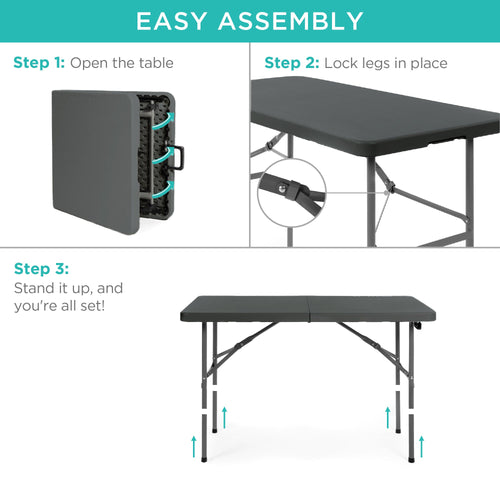 EASY ASSEMBLY

Step 1: Open the table

Step 2: Lock legs in place

Step 3:
Stand it up, and you're all set!