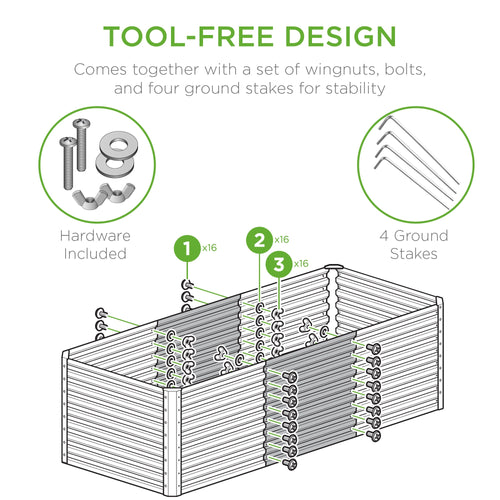 TOOL-FREE DESIGN

Comes together with a set of wingnuts, bolts, and four ground stakes for stability

Hardware Included

4 Ground Stakes

1 x16

2 x16

3 x16