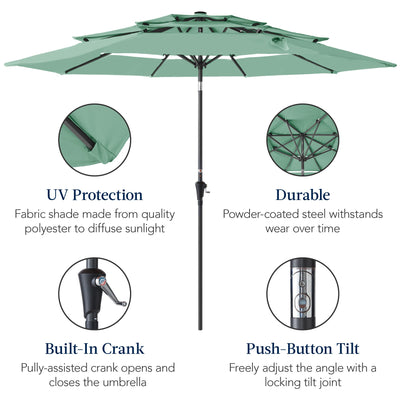 UV Protection
Fabric shade made from quality polyester to diffuse sunlight

Durable
Powder-coated steel withstands wear over time

Built-In Crank
Pully-assisted crank opens and closes the umbrella

Push-Button Tilt
Freely adjust the angle with a locking tilt joint