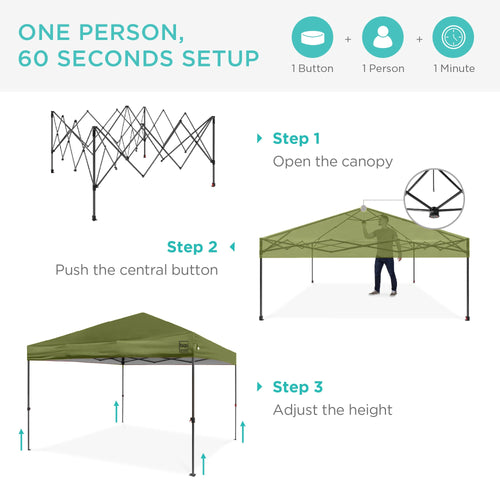 ONE PERSON, 60 SECONDS SETUP

1 Button + 1 Person + 1 Minute

Step 1
Open the canopy

Step 2
Push the central button

Step 3
Adjust the height