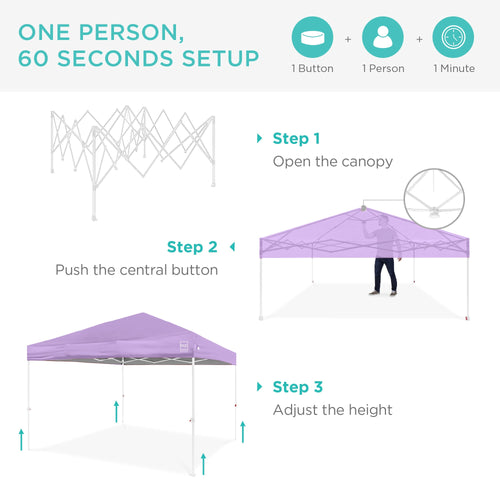 ONE PERSON, 60 SECONDS SETUP

1 Button + 1 Person + 1 Minute

Step 1
Open the canopy

Step 2
Push the central button

Step 3
Adjust the height