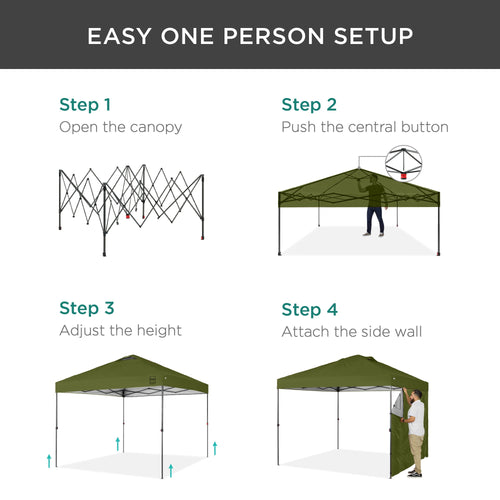 EASY ONE PERSON SETUP

Step 1
Open the canopy

Step 2
Push the central button

Step 3
Adjust the height

Step 4
Attach the side wall