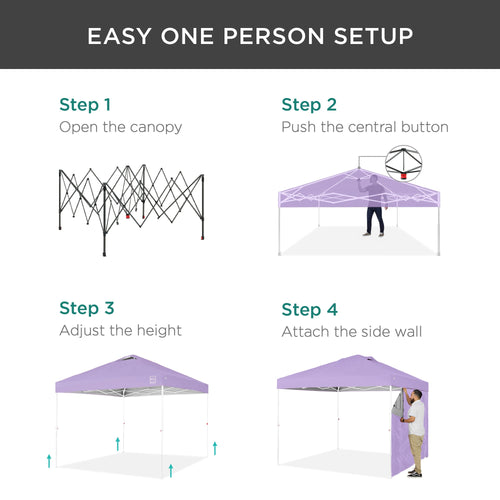 EASY ONE PERSON SETUP

Step 1
Open the canopy

Step 2
Push the central button

Step 3
Adjust the height

Step 4
Attach the side wall