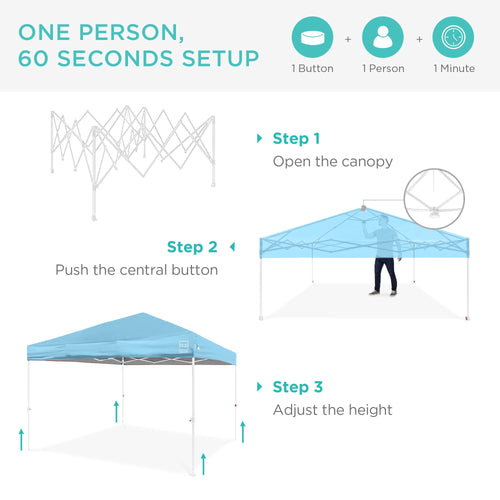 ONE PERSON,
60 SECONDS SETUP

1 Button + 1 Person + 1 Minute

Step 1
Open the canopy

Step 2
Push the central button

Step 3
Adjust the height