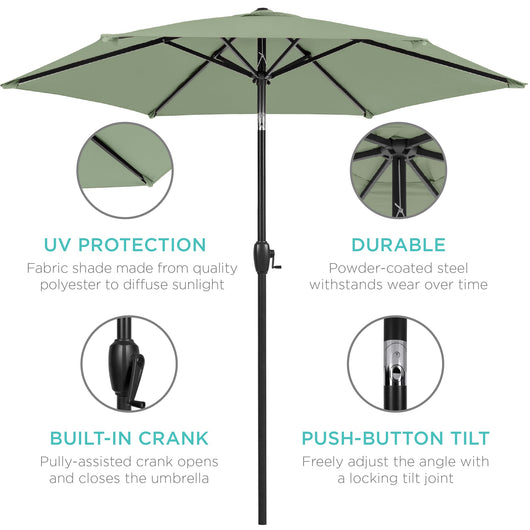 UV PROTECTION
Fabric shade made from quality polyester to diffuse sunlight

DURABLE
Powder-coated steel withstands wear over time

BUILT-IN CRANK
Pully-assisted crank opens and closes the umbrella

PUSH-BUTTON TILT
Freely adjust the angle with a locking tilt joint