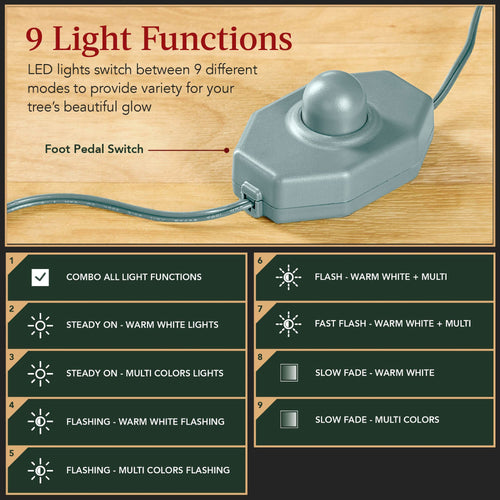 9 Light Functions

LED lights switch between 9 different modes to provide variety for your tree's beautiful glow

Foot Pedal Switch

1
COMBO ALL LIGHT FUNCTIONS

2
STEADY ON - WARM WHITE LIGHTS

3
STEADY ON - MULTI COLORS LIGHTS

4
FLASHING - WARM WHITE FLASHING

5
FLASHING - MULTI COLORS FLASHING

6
FLASH - WARM WHITE + MULTI

7
FAST FLASH - WARM WHITE + MULTI

8
SLOW FADE - WARM WHITE

9
SLOW FADE - MULTI COLORS